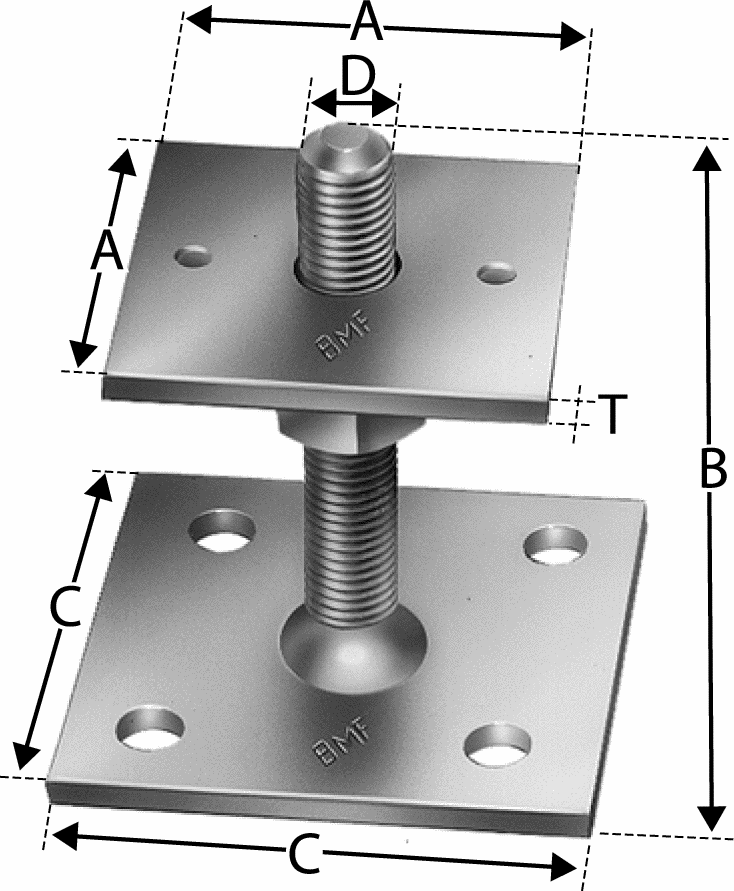 A
D
A
BMF
T
B
C
BMF
C