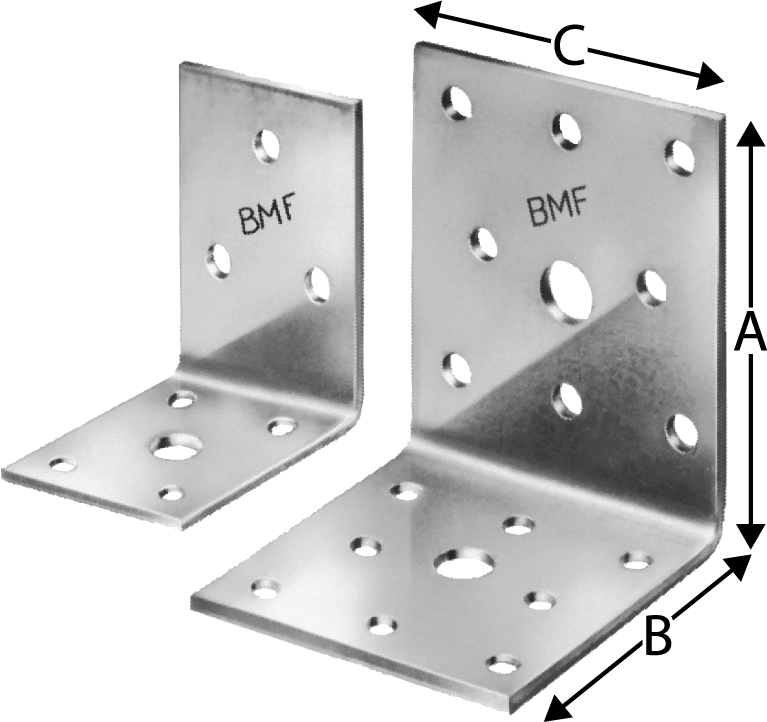 C
BMF
BMF
A
B