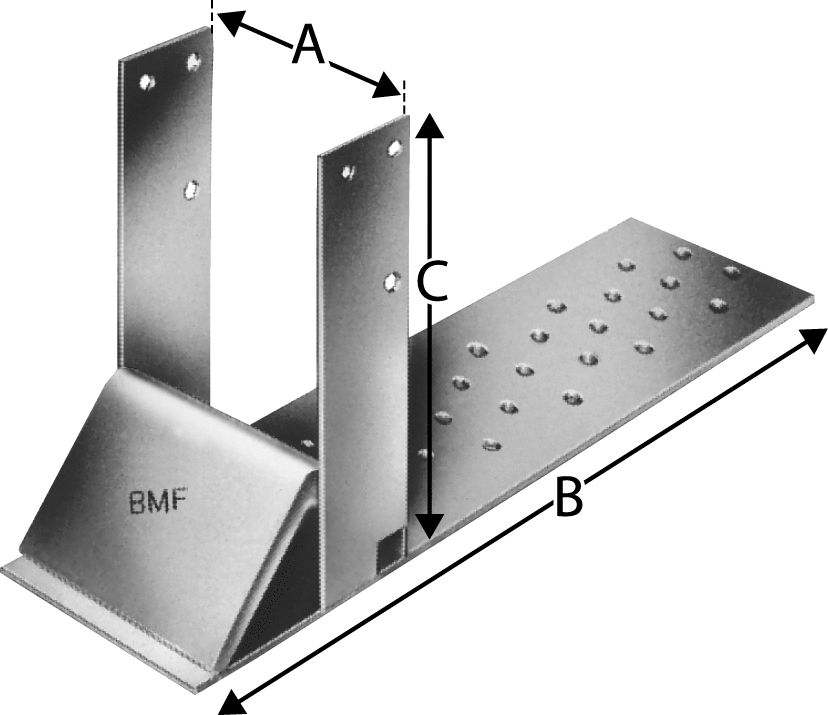 A
C
BMF
B