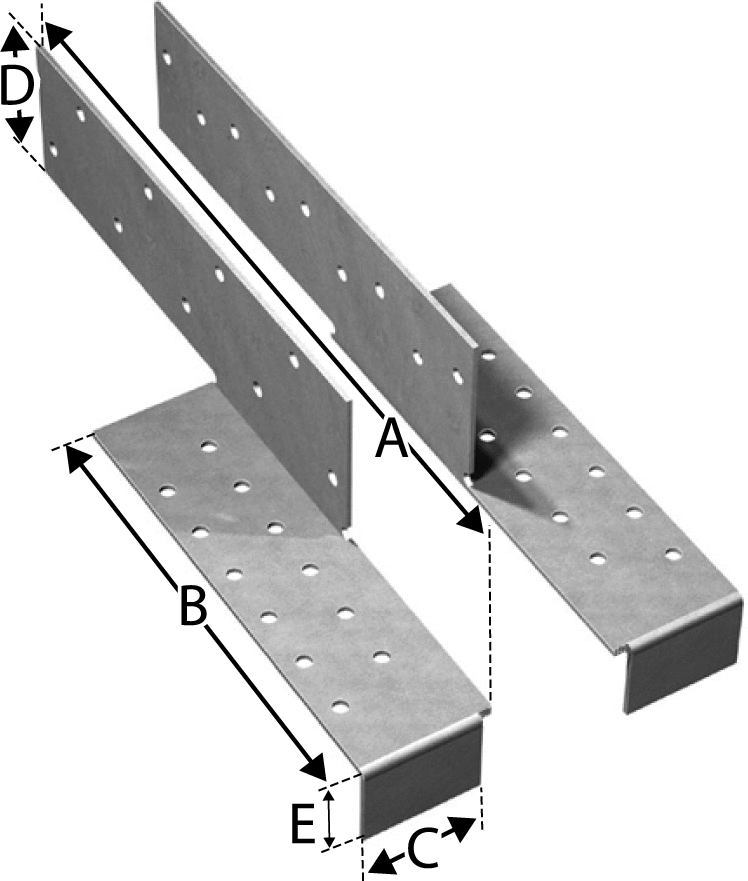 D
A
B
E
C