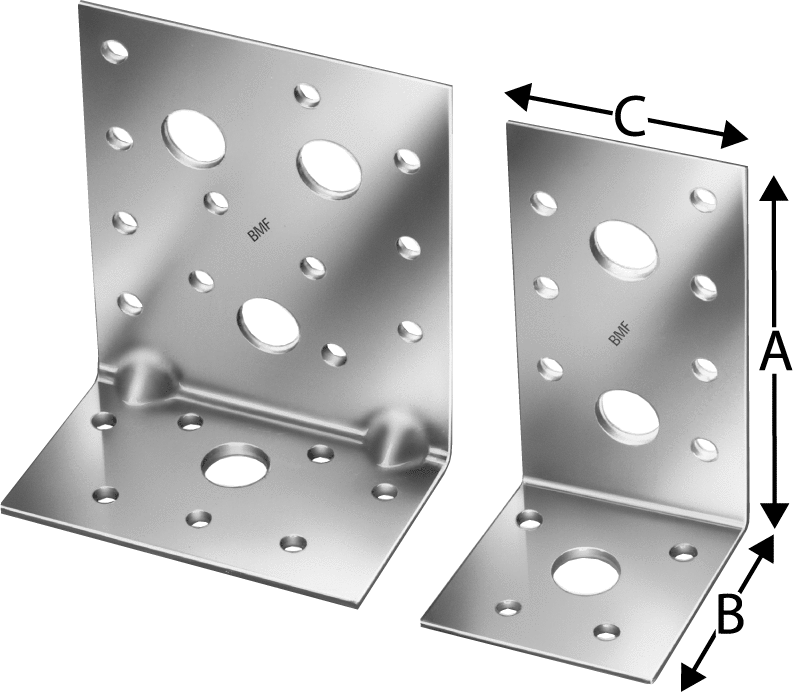 BMF
C
BMF
A
B