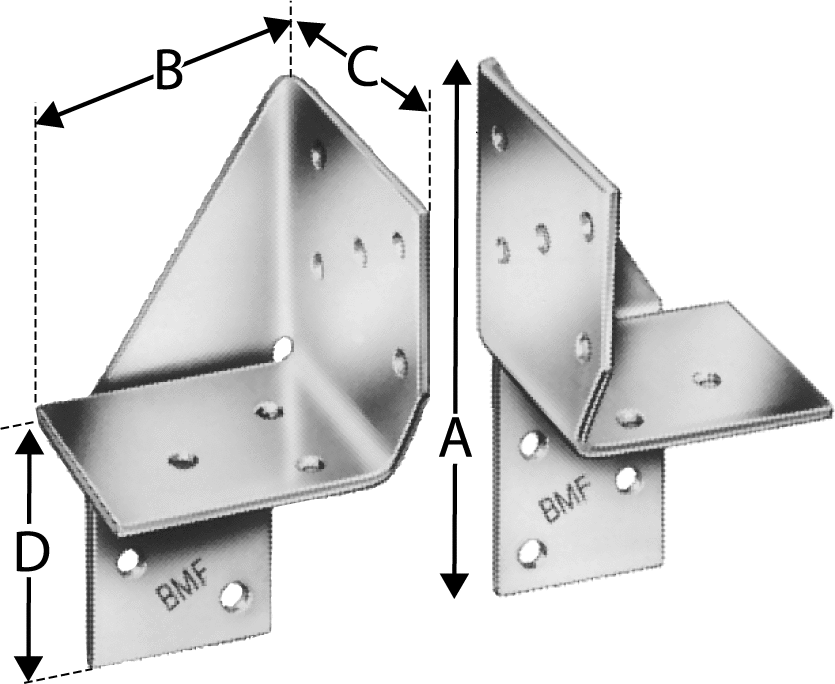 B
C
A
D
BMF
BMF